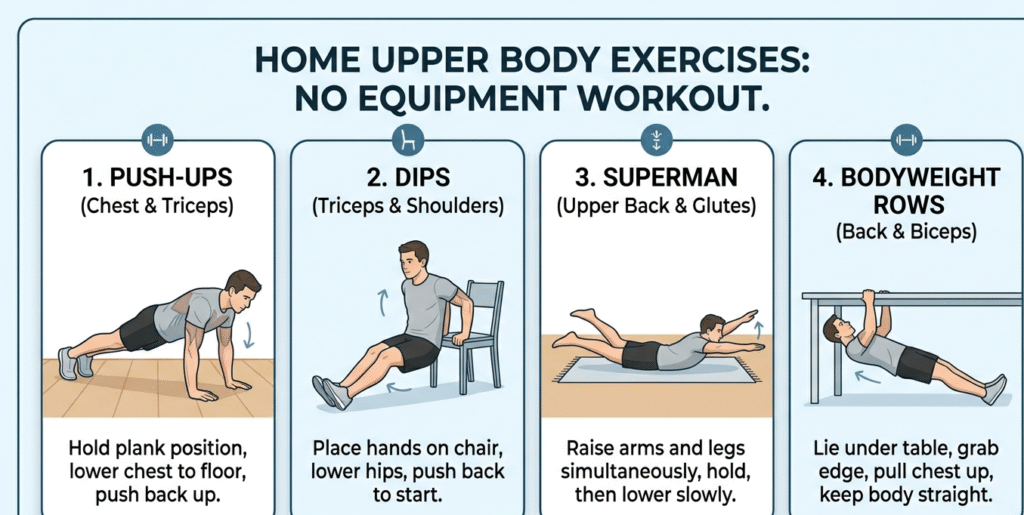 HOME UPPER BODY EXERCISES: NO EQUIPMENT WORKOUT.

1. PUSH-UPS
(Chest & Triceps)

Hold plank position, lower chest to floor, push back up.

2. DIPS
(Triceps & Shoulders)

Place hands on chair, lower hips, push back to start.

3. SUPERMAN
(Upper Back & Glutes)

Raise arms and legs simultaneously, hold, then lower slowly.

4. BODYWEIGHT ROWS
(Back & Biceps)

Lie under table, grab edge, pull chest up, keep body straight.